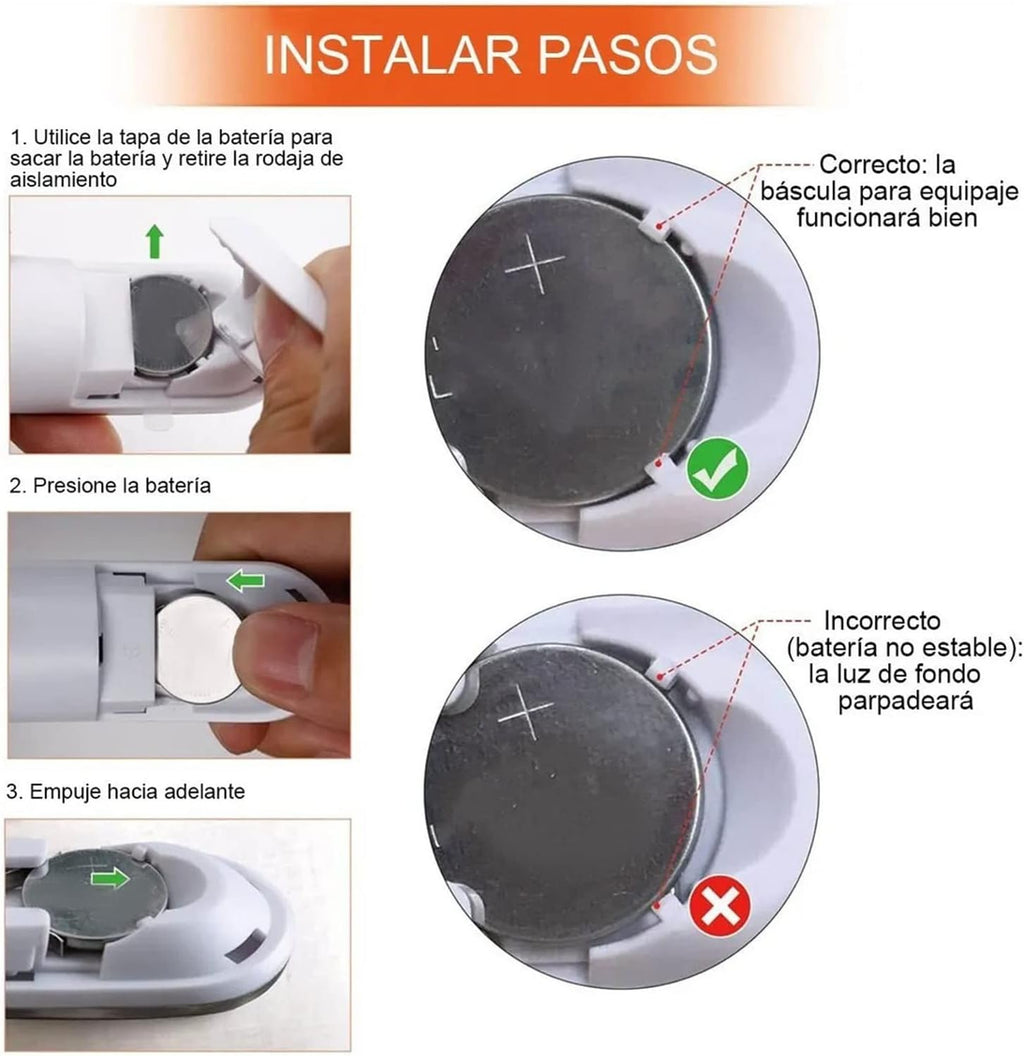 INSTALAR PASOS

1. Utilice la tapa de la batería para sacar la batería y retire la rodaja de aislamiento

2. Presione la batería

3. Empuje hacia adelante

Correcto: la báscula para equipaje funcionará bien

Incorrecto (batería no estable): la luz de fondo parpadeará